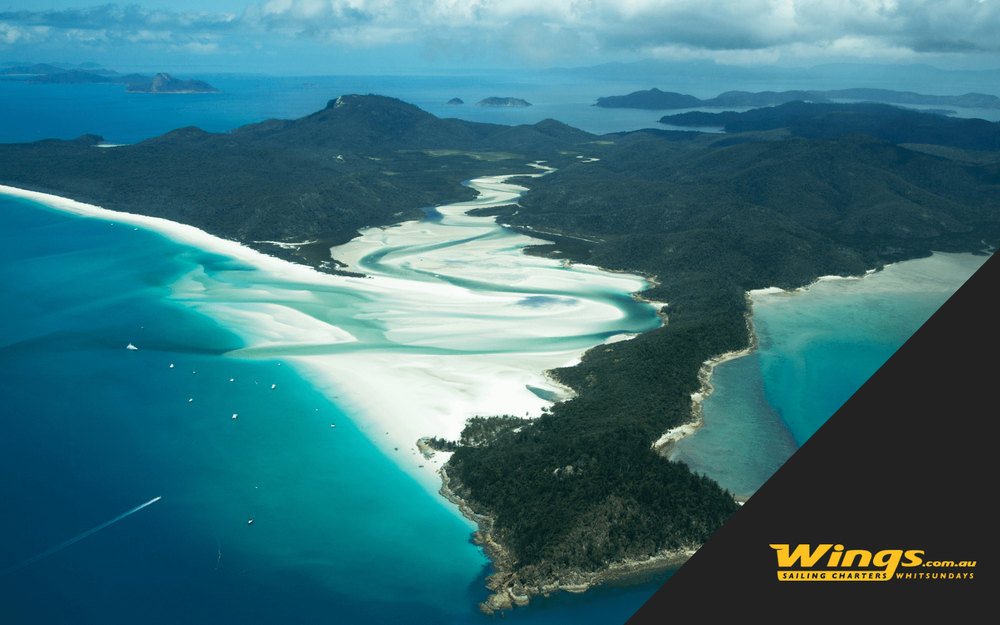 Wings.com.au
SAILING CHARTERS WHITSUNDAYS